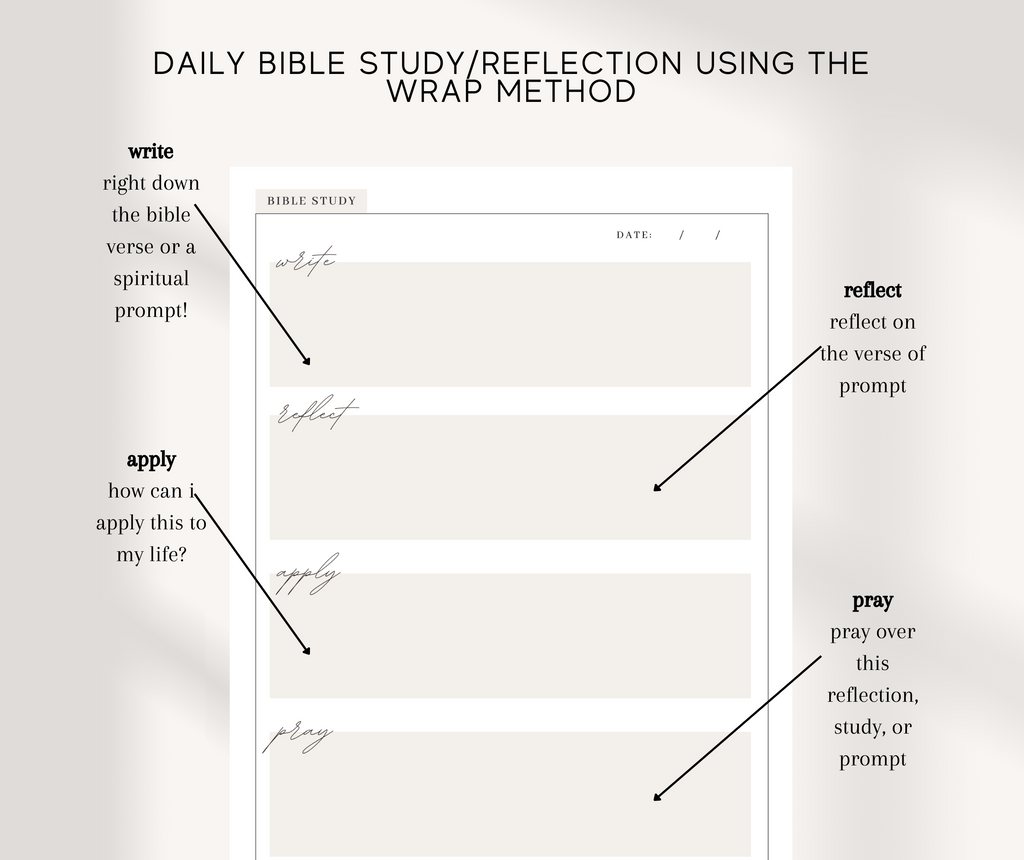 DAILY BIBLE STUDY/REFLECTION USING THE WRAP METHOD

write
right down the bible verse or a spiritual prompt!

apply
how can i apply this to my life?

BIBLE STUDY

DATE: / /

write

reflect

apply

pray

reflect
reflect on the verse of prompt

pray
pray over this reflection, study, or prompt